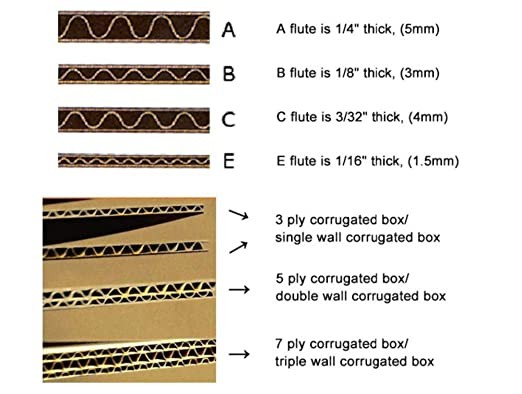 A

A flute is 1/4" thick, (5mm)

B

B flute is 1/8" thick, (3mm)

C

C flute is 3/32" thick, (4mm)

E

E flute is 1/16" thick, (1.5mm)

3 ply corrugated box/
single wall corrugated box

5 ply corrugated box/
double wall corrugated box

7 ply corrugated box/
triple wall corrugated box