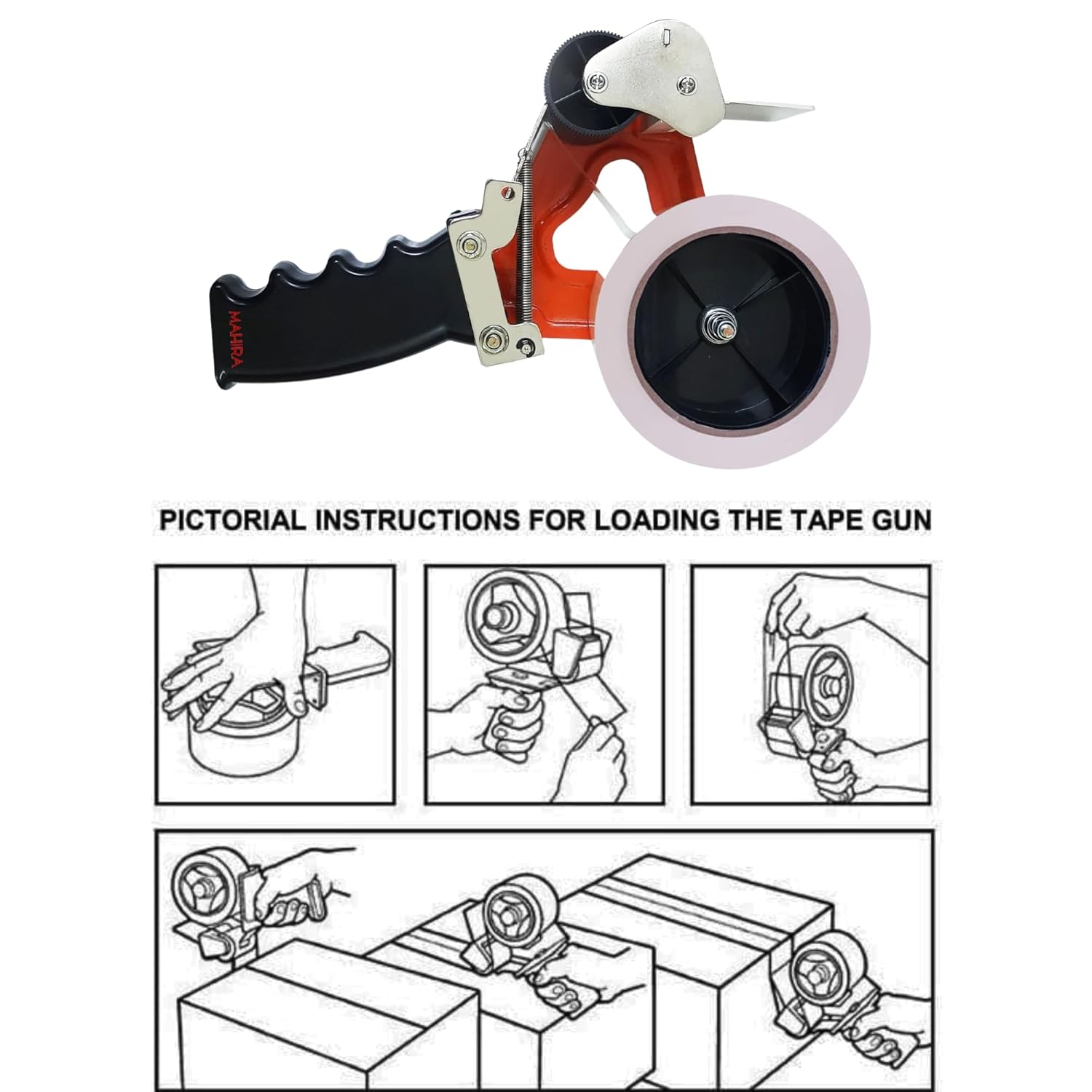 MAHIRA

PICTORIAL INSTRUCTIONS FOR LOADING THE TAPE GUN