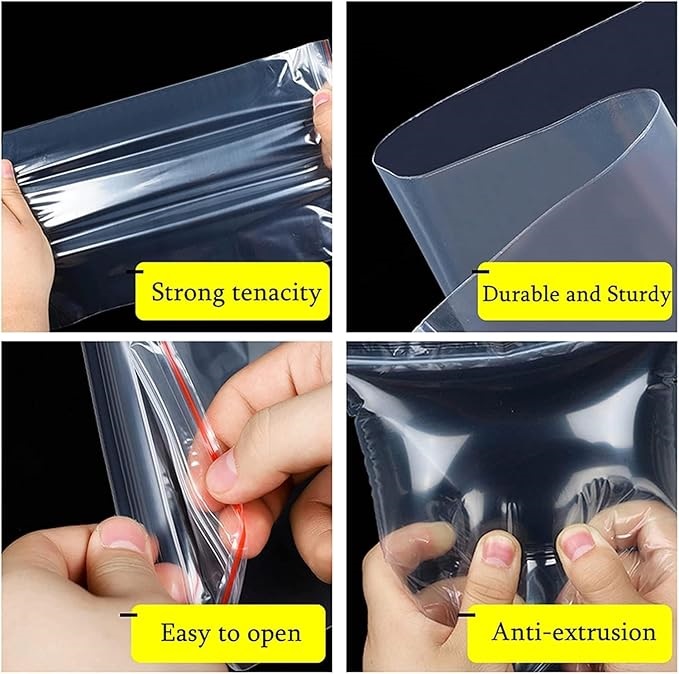 Strong tenacity

Durable and Sturdy

Easy to open

Anti-extrusion